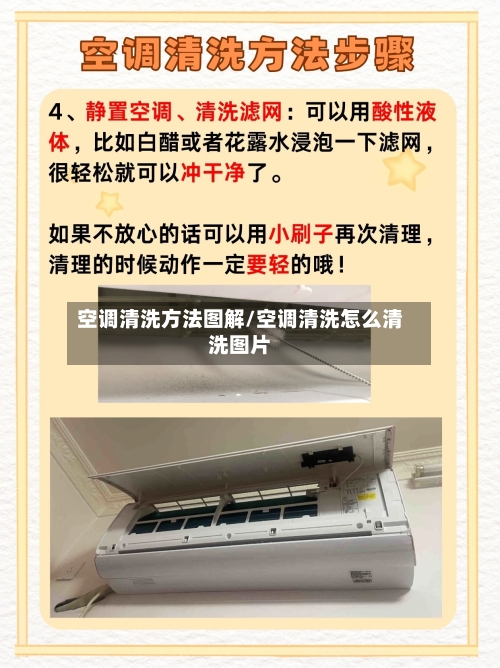 空调清洗方法步骤

4、静置空调、清洗滤网：可以用酸性液体，比如白醋或者花露水浸泡一下滤网，很轻松就可以冲干净了。

如果不放心的话可以用小刷子再次清理，清理的时候动作一定要轻的哦！

空调清洗方法图解/空调清洗怎么清洗图片