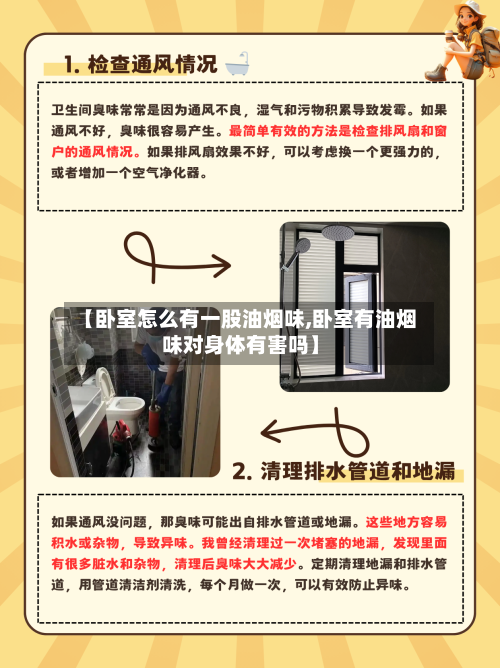 1. 检查通风情况

卫生间臭味常常是因为通风不良，湿气和污物积累导致发霉。如果通风不好，臭味很容易产生。最简单有效的方法是检查排风扇和窗户的通风情况。如果排风扇效果不好，可以考虑换一个更强力的，或者增加一个空气净化器。

【卧室怎么有一股油烟味,卧室有油烟味对身体有害吗】

2. 清理排水管道和地漏

如果通风没问题，那臭味可能出自排水管道或地漏。这些地方容易积水或杂物，导致异味。我曾经清理过一次堵塞的地漏，发现里面有很多脏水和杂物，清理后臭味大大减少。定期清理地漏和排水管道，用管道清洁剂清洗，每个月做一次，可以有效防止异味。